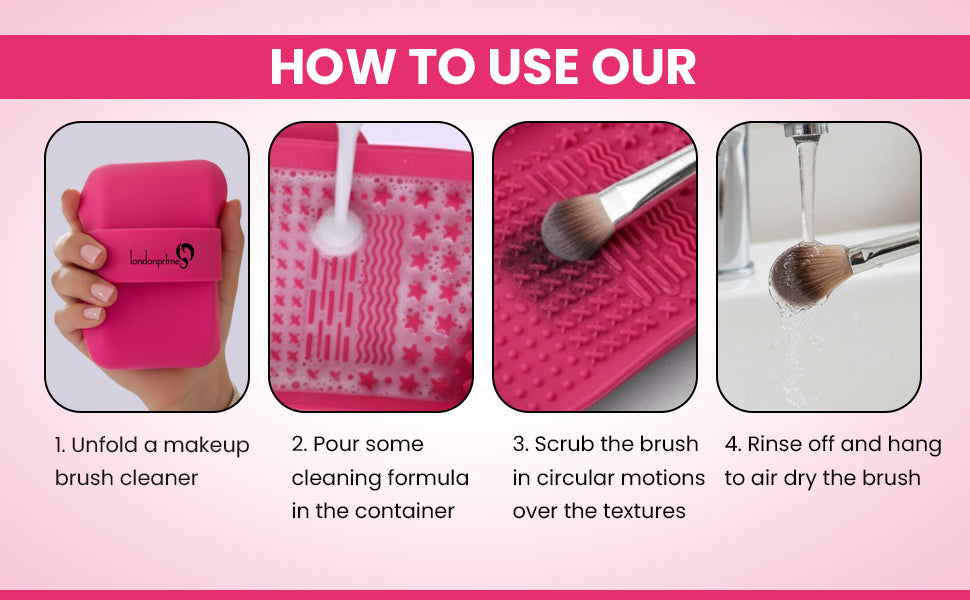 HOW TO USE OUR

londonprime

1. Unfold a makeup brush cleaner

2. Pour some cleaning formula in the container

3. Scrub the brush in circular motions over the textures

4. Rinse off and hang to air dry the brush