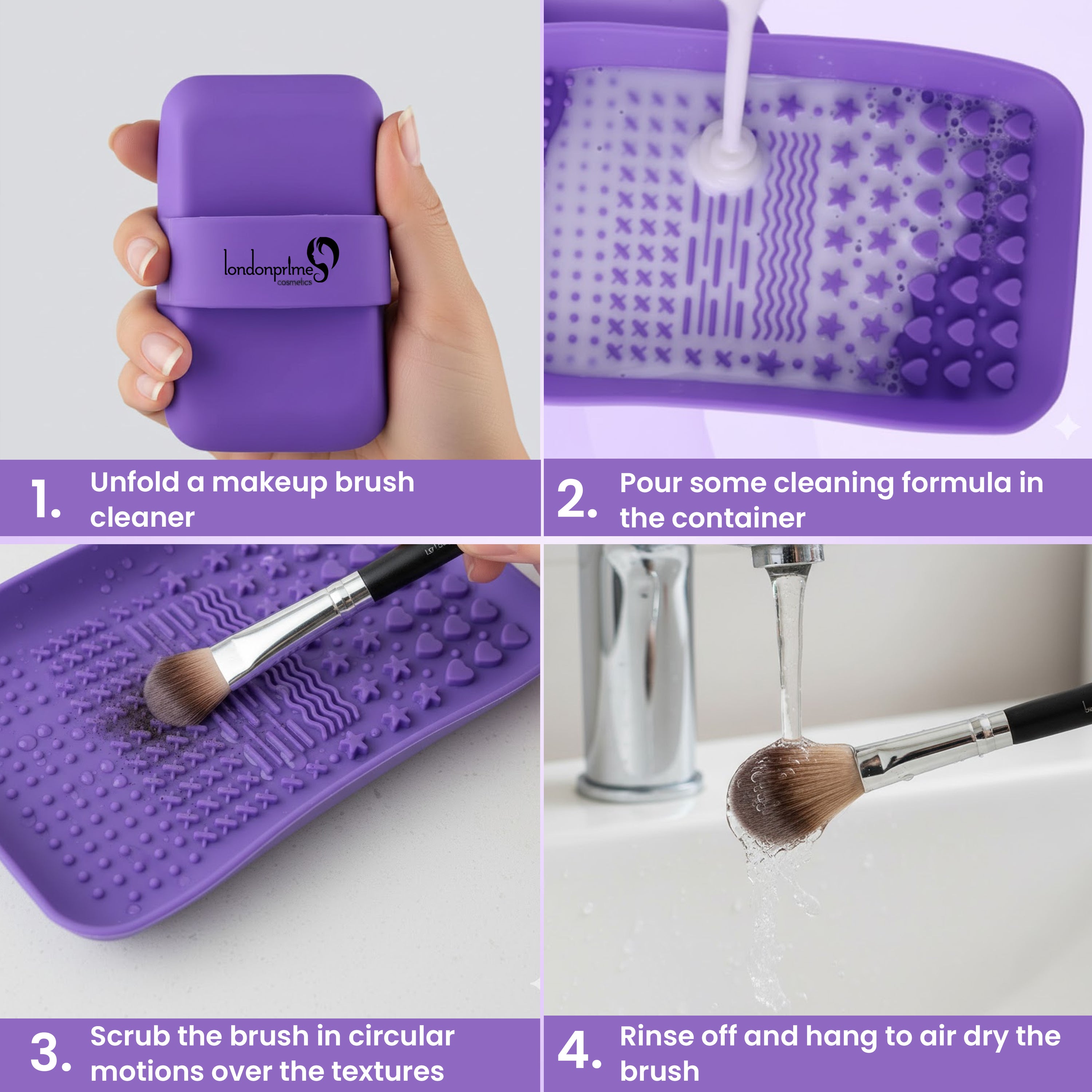 londonprime cosmetics

1. Unfold a makeup brush cleaner

2. Pour some cleaning formula in the container

3. Scrub the brush in circular motions over the textures

4. Rinse off and hang to air dry the brush