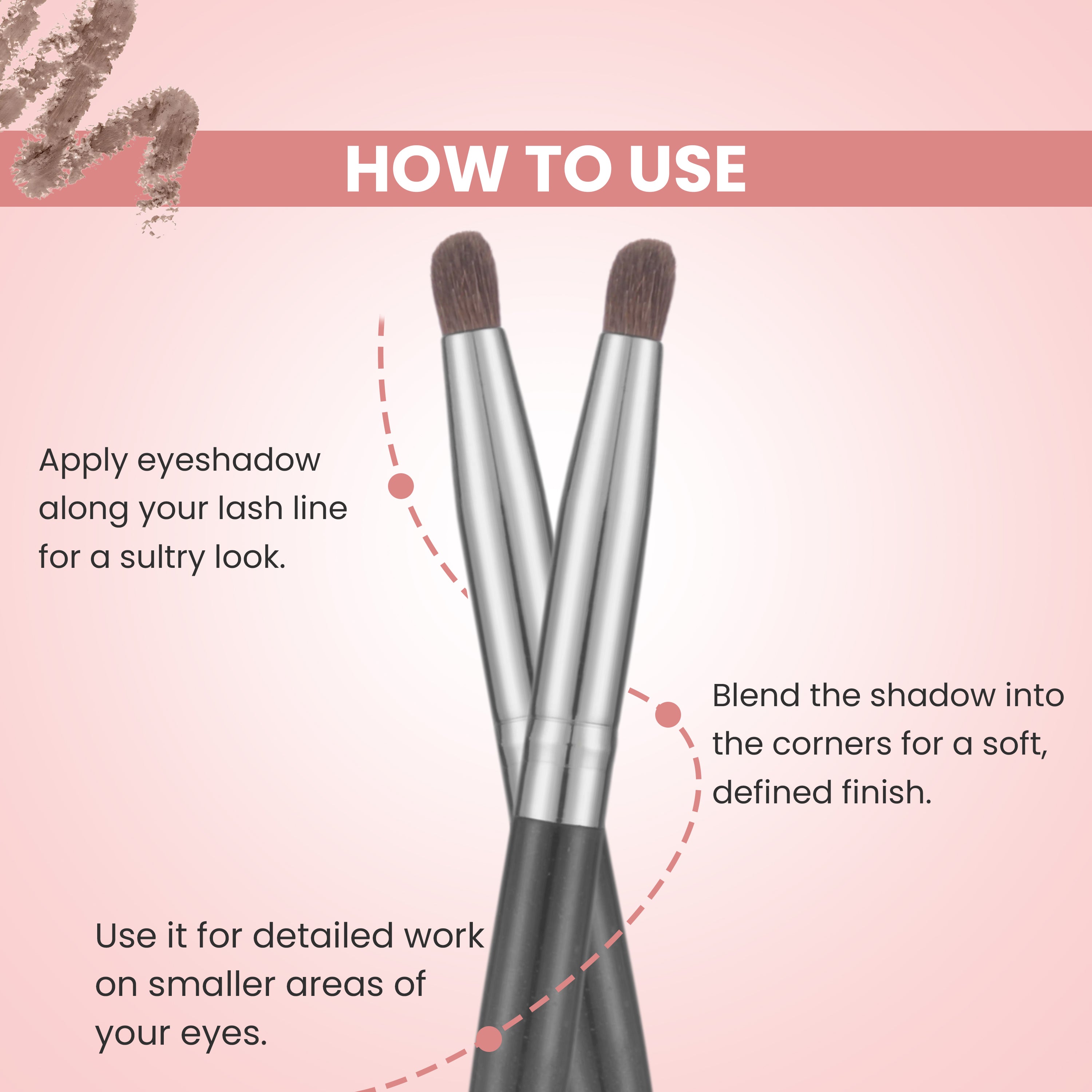 HOW TO USE

Apply eyeshadow along your lash line for a sultry look.

Blend the shadow into the corners for a soft, defined finish.

Use it for detailed work on smaller areas of your eyes.